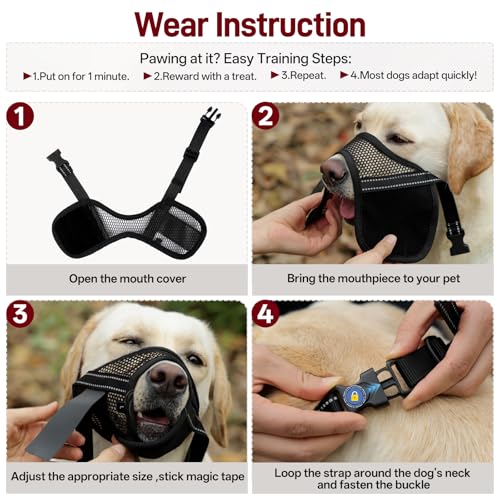 Wear Instruction

Pawing at it? Easy Training Steps:

►1.Put on for 1 minute. ►2.Reward with a treat. ►3.Repeat. ►4.Most dogs adapt quickly!

1

Open the mouth cover

2

Bring the mouthpiece to your pet

3

Adjust the appropriate size ,stick magic tape

4

Loop the strap around the dog's neck and fasten the buckle