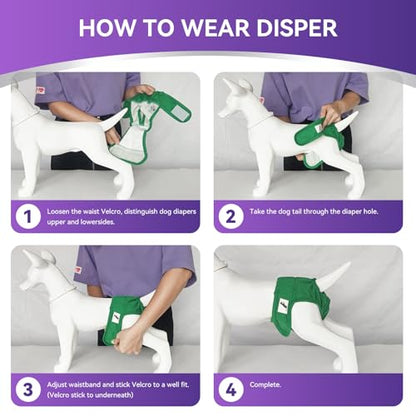 HOW TO WEAR DISPER

1 Loosen the waist Velcro, distinguish dog diapers upper and lowersides.

2 Take the dog tail through the diaper hole.

3 Adjust waistband and stick Velcro to a well fit. (Velcro stick to underneath)

4 Complete.