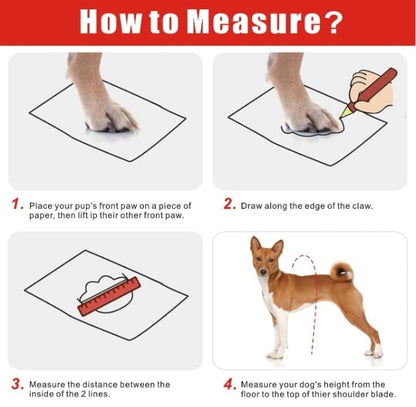 How to Measure?

1. Place your pup's front paw on a piece of paper, then lift ip their other front paw.

2. Draw along the edge of the claw.

3. Measure the distance between the inside of the 2 lines.

4. Measure your dog's height from the floor to the top of thier shoulder blade.