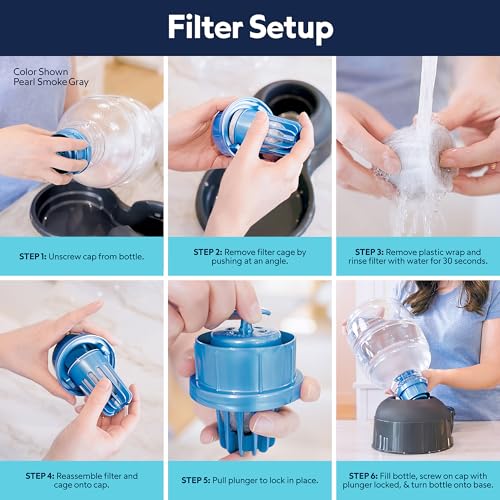 Filter Setup

Color Shown
Pearl Smoke Gray

STEP 1: Unscrew cap from bottle.

STEP 2: Remove filter cage by pushing at an angle.

STEP 3: Remove plastic wrap and rinse filter with water for 30 seconds.

STEP 4: Reassemble filter and cage onto cap.

STEP 5: Pull plunger to lock in place.

STEP 6: Fill bottle, screw on cap with plunger locked, & turn bottle onto base.