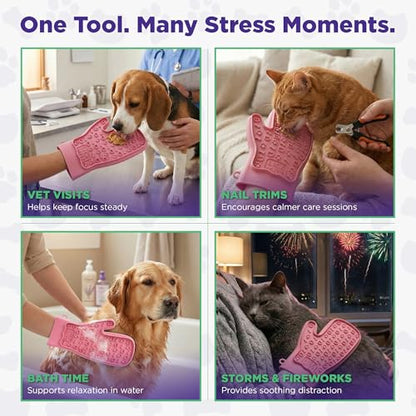 One Tool. Many Stress Moments.

VET VISITS
Helps keep focus steady

NAIL TRIMS
Encourages calmer care sessions

BATH TIME
Supports relaxation in water

STORMS & FIREWORKS
Provides soothing distraction