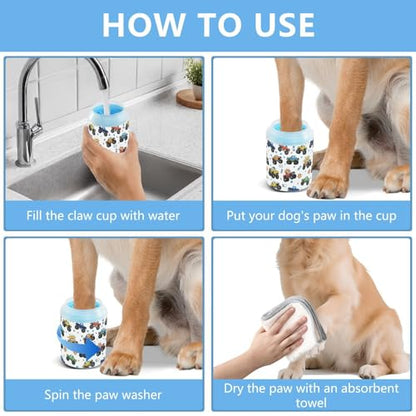 HOW TO USE

Fill the claw cup with water

Put your dog's paw in the cup

Spin the paw washer

Dry the paw with an absorbent towel