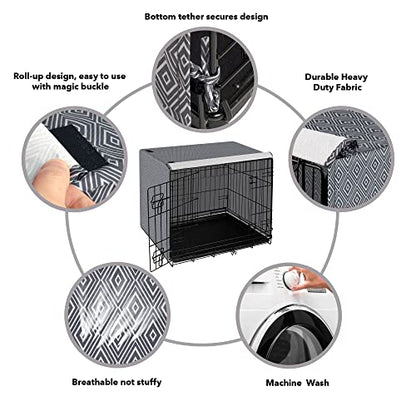 Bottom tether secures design

Roll-up design, easy to use with magic buckle

Durable Heavy Duty Fabric

Breathable not stuffy

Machine Wash