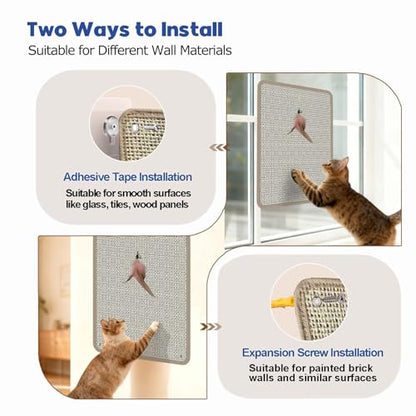 Two Ways to Install
Suitable for Different Wall Materials

Adhesive Tape Installation
Suitable for smooth surfaces like glass, tiles, wood panels

Expansion Screw Installation
Suitable for painted brick walls and similar surfaces