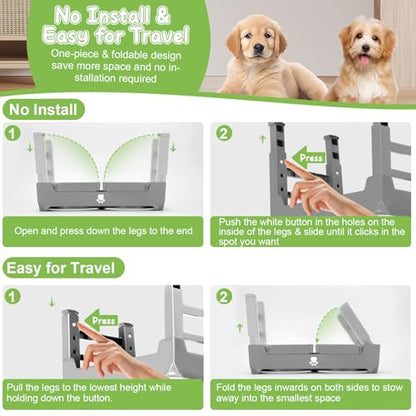 No Install & Easy for Travel

One-piece & foldable design save more space and no installation required

No Install

1

Open and press down the legs to the end

2

Press

Push the white button in the holes on the inside of the legs & slide until it clicks in the spot you want

Easy for Travel

1

Press

Pull the legs to the lowest height while holding down the button.

2

Fold the legs inwards on both sides to stow away into the smallest space