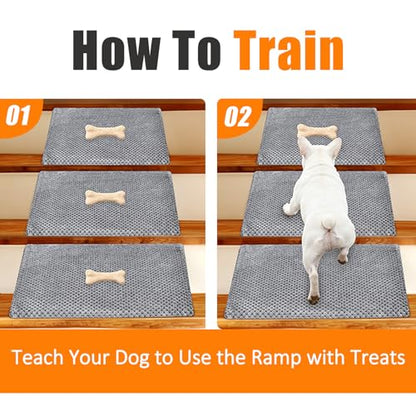 How To Train

01

02

Teach Your Dog to Use the Ramp with Treats