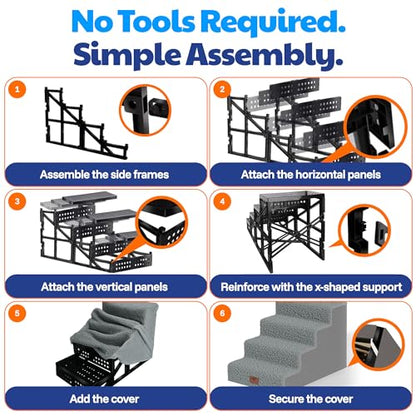 No Tools Required.
Simple Assembly.

1
Assemble the side frames

2
Attach the horizontal panels

3
Attach the vertical panels

4
Reinforce with the x-shaped support

5
Add the cover

6
Secure the cover