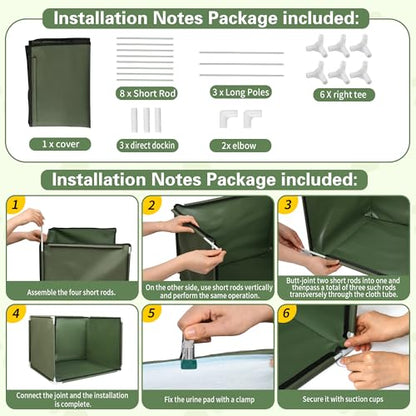 Installation Notes Package included:

8 x Short Rod

3 x Long Poles

6 X right tee

1 x cover

3 x direct dockin

2x elbow

Installation Notes Package included:

1

Assemble the four short rods.

2

On the other side, use short rods vertically and perform the same operation.

3

Butt-joint two short rods into one and thenpass a total of three such rods transversely through the cloth tube.

4

Connect the joint and the installation is complete.

5

Fix the urine pad with a clamp

6

Secure it with suction cups