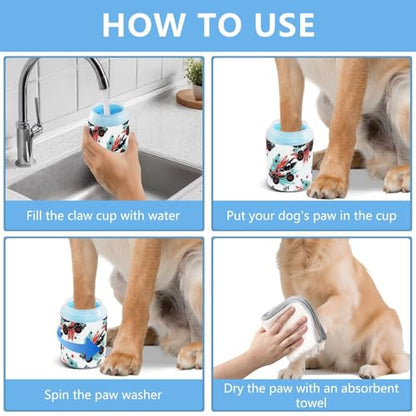 HOW TO USE

Fill the claw cup with water

Put your dog's paw in the cup

Spin the paw washer

Dry the paw with an absorbent towel