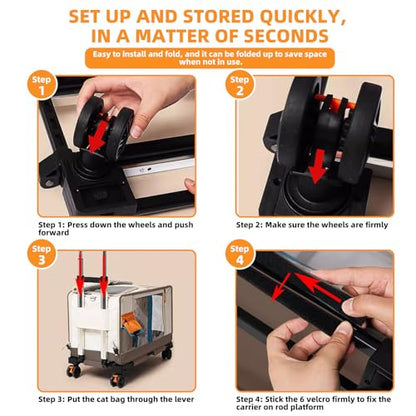 SET UP AND STORED QUICKLY,
IN A MATTER OF SECONDS

Easy to install and fold, and it can be folded up to save space when not in use.

Step
1

Step 1: Press down the wheels and push forward

Step
2

Step 2: Make sure the wheels are firmly

Step
3

Step 3: Put the cat bag through the lever

Step
4

Step 4: Stick the 6 velcro firmly to fix the carrier on rod platform