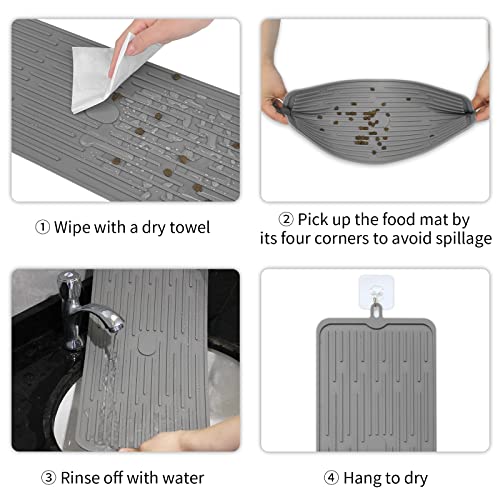 ① Wipe with a dry towel

② Pick up the food mat by its four corners to avoid spillage

③ Rinse off with water

④ Hang to dry