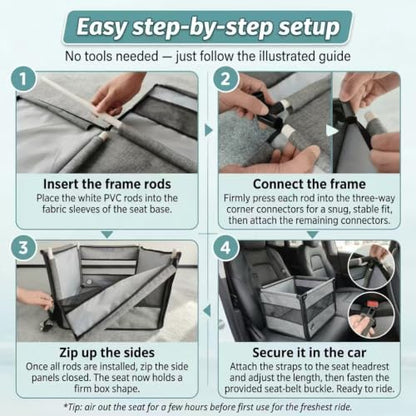 Easy step-by-step setup

No tools needed — just follow the illustrated guide

1

Insert the frame rods

Place the white PVC rods into the fabric sleeves of the seat base.

2

Connect the frame

Firmly press each rod into the three-way corner connectors for a snug, stable fit, then attach the remaining connectors.

3

Zip up the sides

Once all rods are installed, zip the side panels closed. The seat now holds a firm box shape.

4

Secure it in the car

Attach the straps to the seat headrest and adjust the length, then fasten the provided seat-belt buckle. Ready to ride.

*Tip: air out the seat for a few hours before first use for the freshest ride.