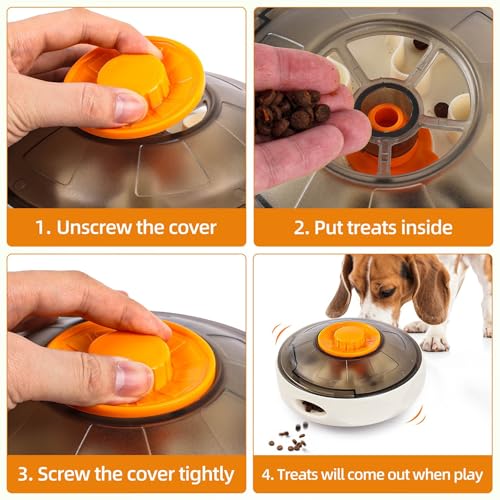 1. Unscrew the cover

2. Put treats inside

3. Screw the cover tightly

4. Treats will come out when play