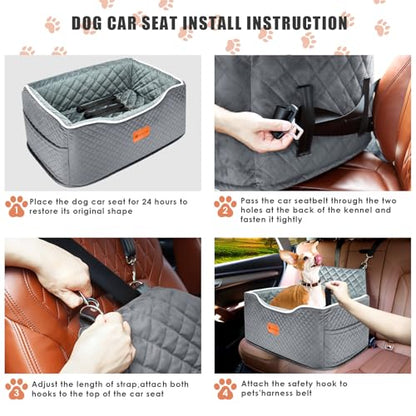 DOG CAR SEAT INSTALL INSTRUCTION

1 Place the dog car seat for 24 hours to restore its original shape

2 Pass the car seatbelt through the two holes at the back of the kennel and fasten it tightly

3 Adjust the length of strap,attach both hooks to the top of the car seat

4 Attach the safety hook to pets'harness belt