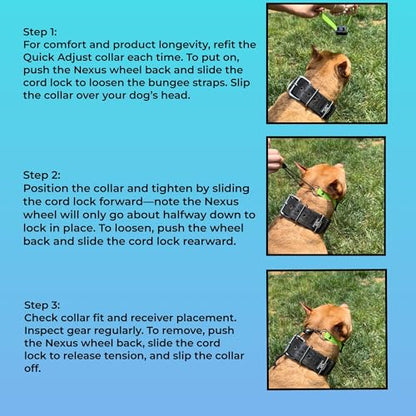 Step 1:
For comfort and product longevity, refit the Quick Adjust collar each time. To put on, push the Nexus wheel back and slide the cord lock to loosen the bungee straps. Slip the collar over your dog's head.

Step 2:
Position the collar and tighten by sliding the cord lock forward—note the Nexus wheel will only go about halfway down to lock in place. To loosen, push the wheel back and slide the cord lock rearward.

Step 3:
Check collar fit and receiver placement. Inspect gear regularly. To remove, push the Nexus wheel back, slide the cord lock to release tension, and slip the collar off.