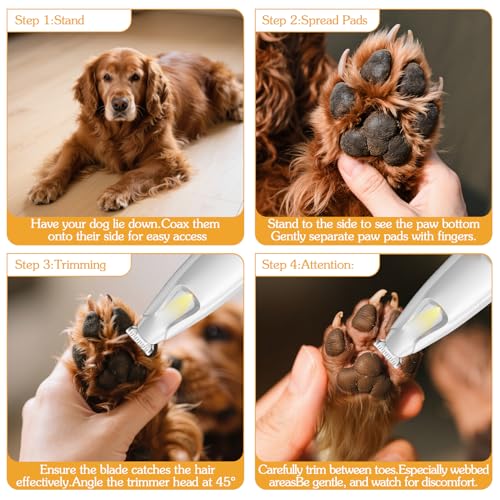 Step 1:Stand

Have your dog lie down.Coax them onto their side for easy access

Step 2:Spread Pads

Stand to the side to see the paw bottom Gently separate paw pads with fingers.

Step 3:Trimming

Ensure the blade catches the hair effectively.Angle the trimmer head at 45°

Step 4:Attention:

Carefully trim between toes.Especially webbed areasBe gentle, and watch for discomfort.