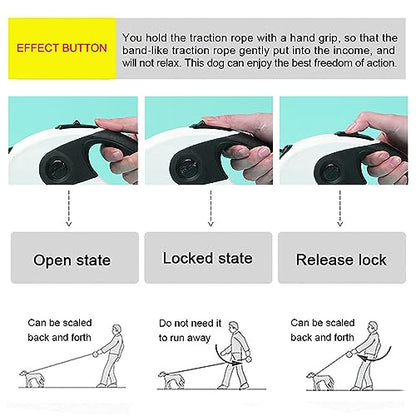 EFFECT BUTTON

You hold the traction rope with a hand grip, so that the band-like traction rope gently put into the income, and will not relax. This dog can enjoy the best freedom of action.

Open state

Locked state

Release lock

Can be scaled back and forth

Do not need it to run away

Can be scaled back and forth